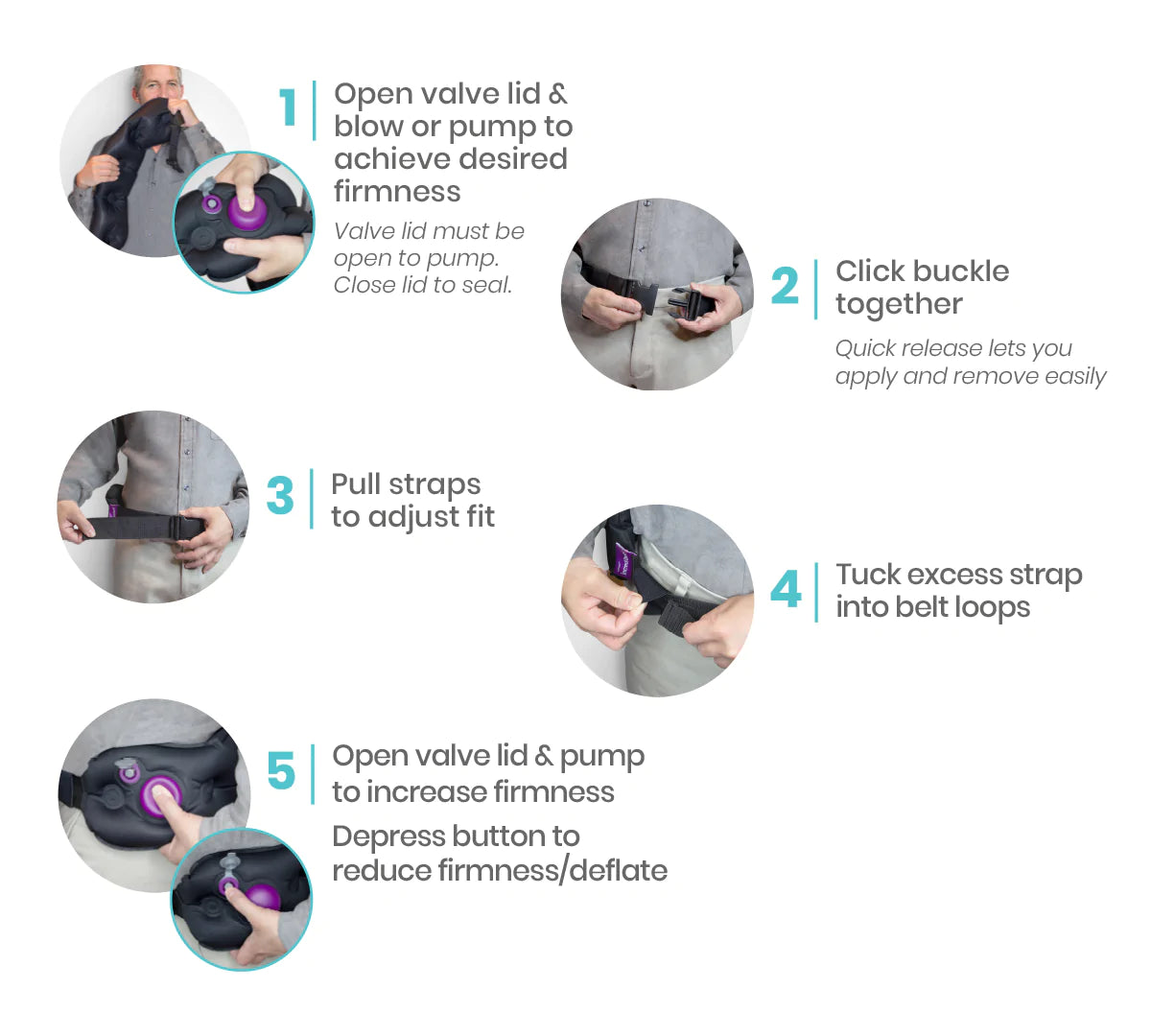 1 Open valve lid & blow or pump to achieve desired firmness

Valve lid must be open to pump. Close lid to seal.

2 Click buckle together

Quick release lets you apply and remove easily

3 Pull straps to adjust fit

4 Tuck excess strap into belt loops

5 Open valve lid & pump to increase firmness

Depress button to reduce firmness/deflate